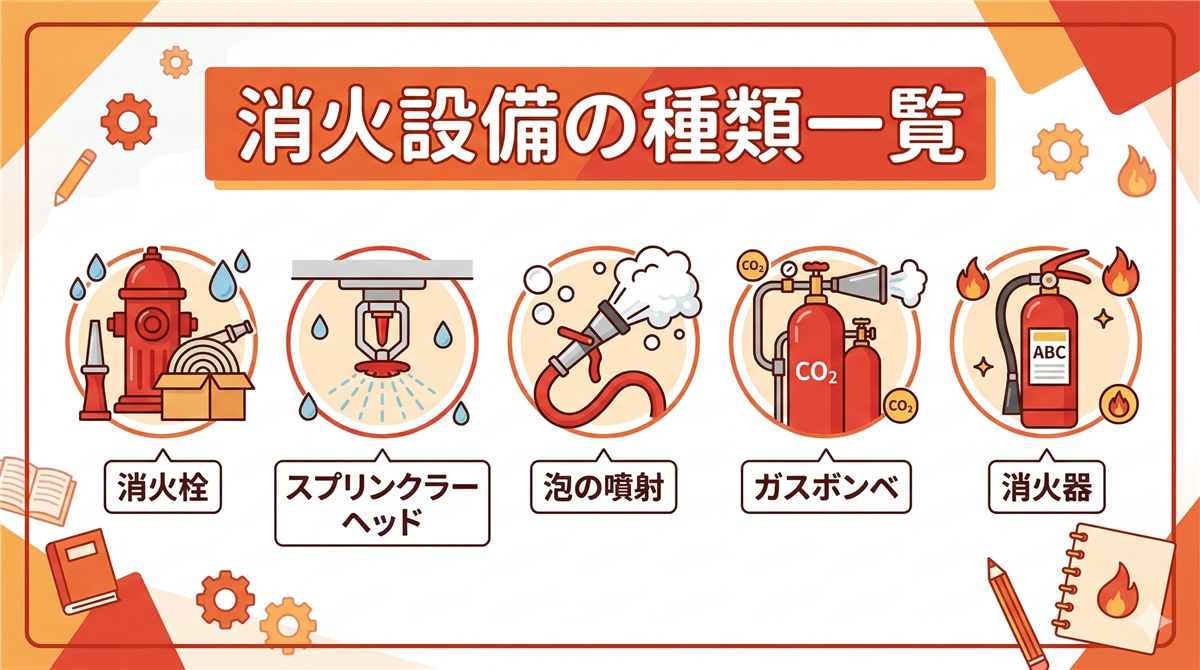 消火設備の種類一覧

消火栓

スプリンクラーヘッド

泡の噴射

$CO_2$
$CO_2$
$CO_2$
ガスボンベ

ABC
消火器