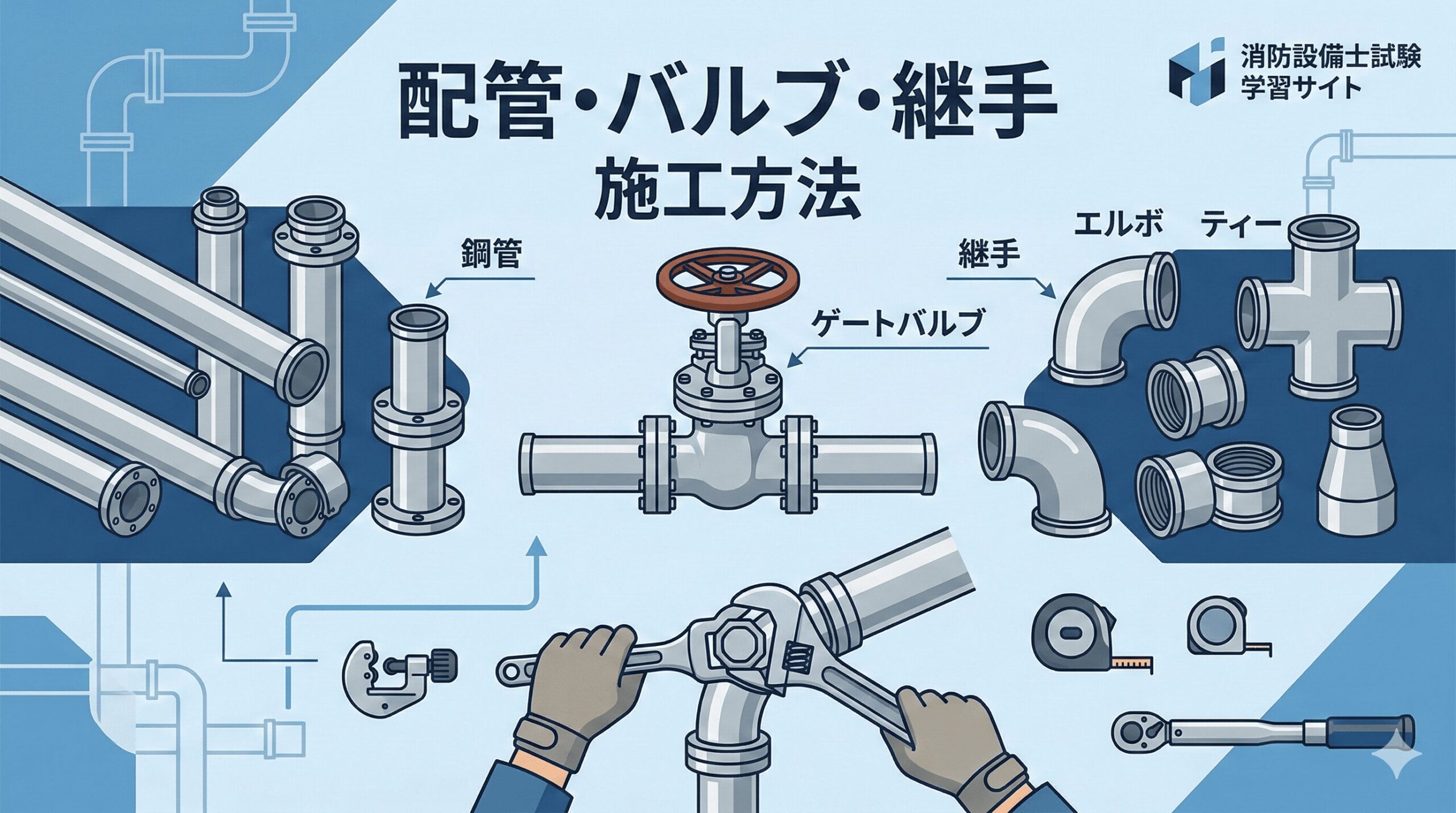 配管・バルブ・継手
施工方法

消防設備士試験
学習サイト

鋼管

ゲートバルブ

継手

エルボ

ティー