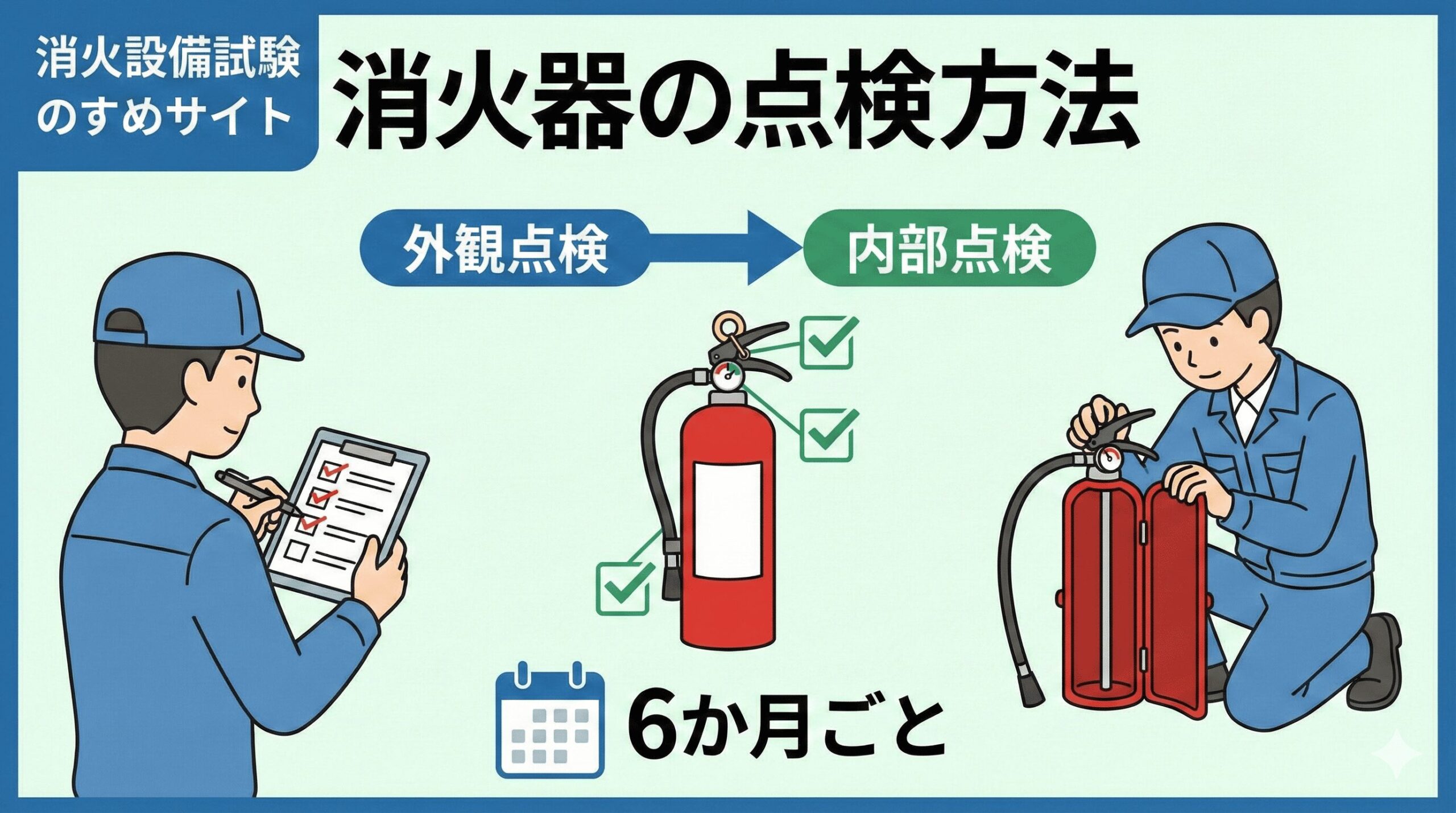 消火設備試験のすめサイト

消火器の点検方法

外観点検

内部点検

6か月ごと