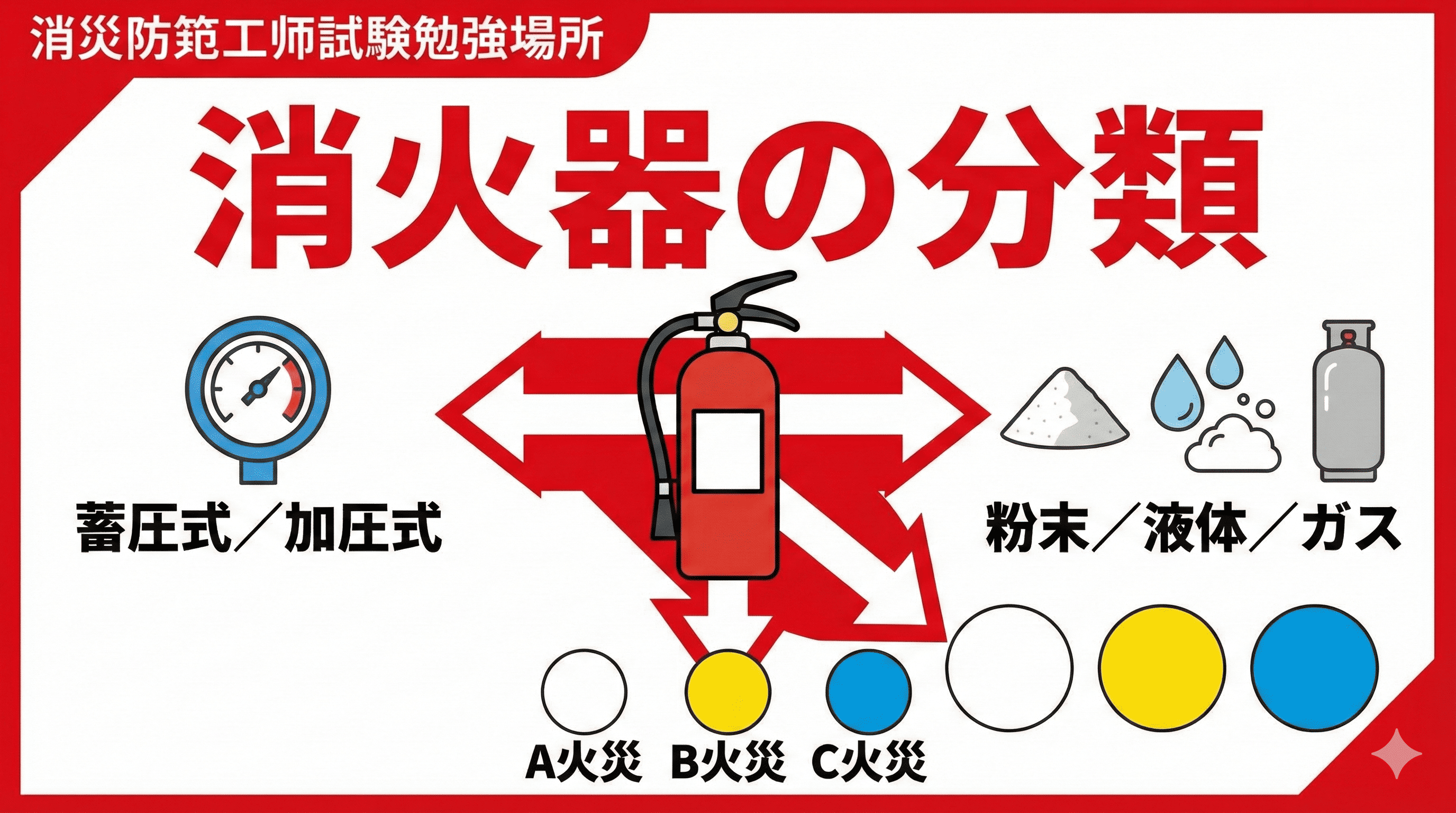 消災防範工师試験勉強場所

消火器の分類

蓄圧式／加圧式

粉末／液体／ガス

A火災 B火災 C火災