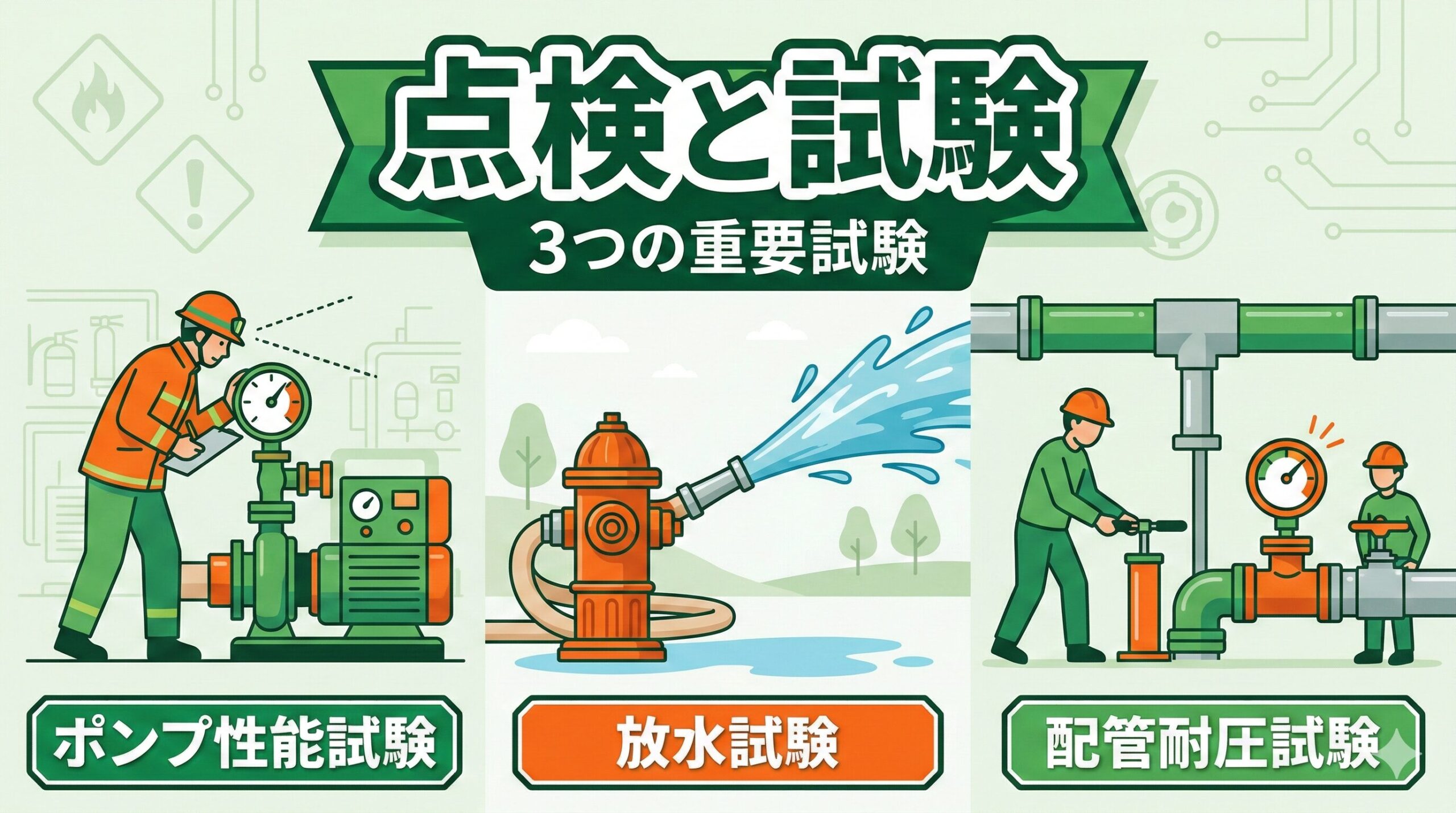 点検と試験
3つの重要試験

ポンプ性能試験

放水試験

配管耐圧試験